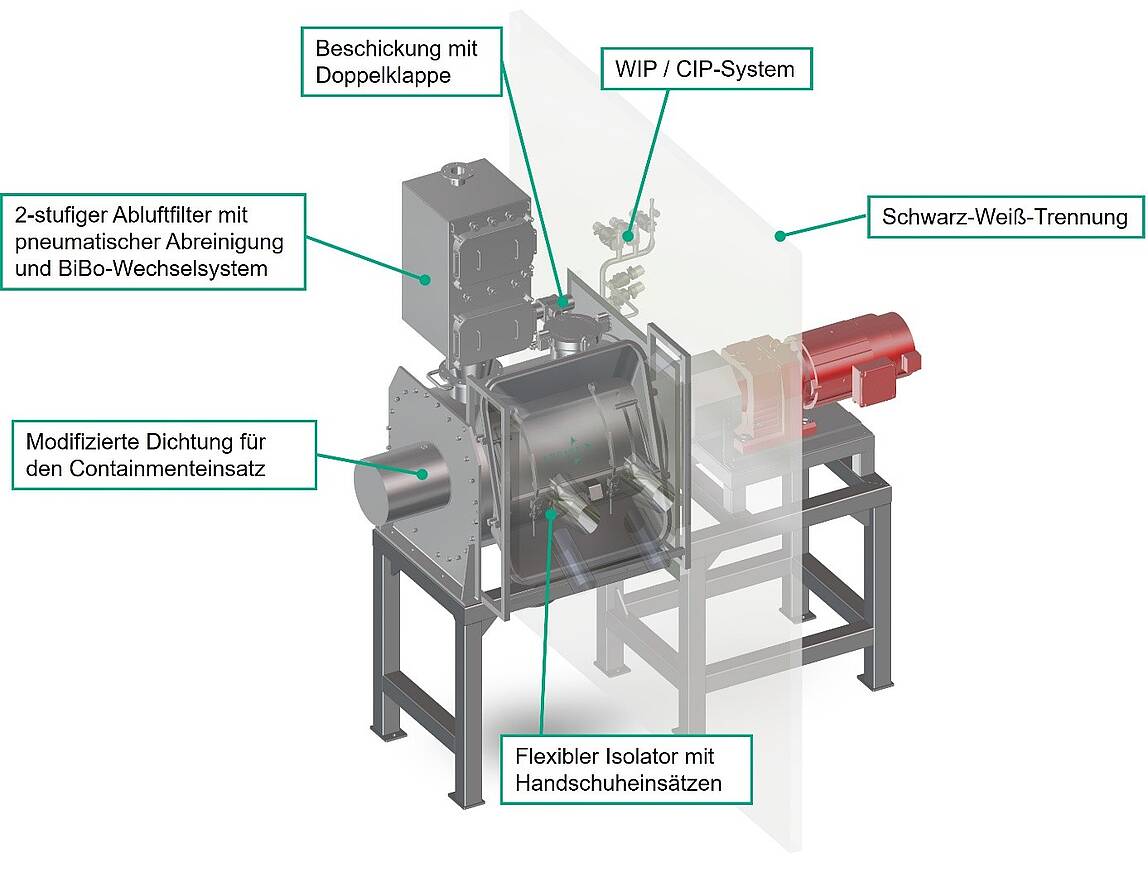 Beschickung mit Doppelklappe

WIP / CIP-System

2-stufiger Abluftfilter mit pneumatischer Abreinigung und BiBo-Wechselsystem

Schwarz-Weiß-Trennung

Modifizierte Dichtung für den Containmenteinsatz

Flexibler Isolator mit Handschuheinsätzen